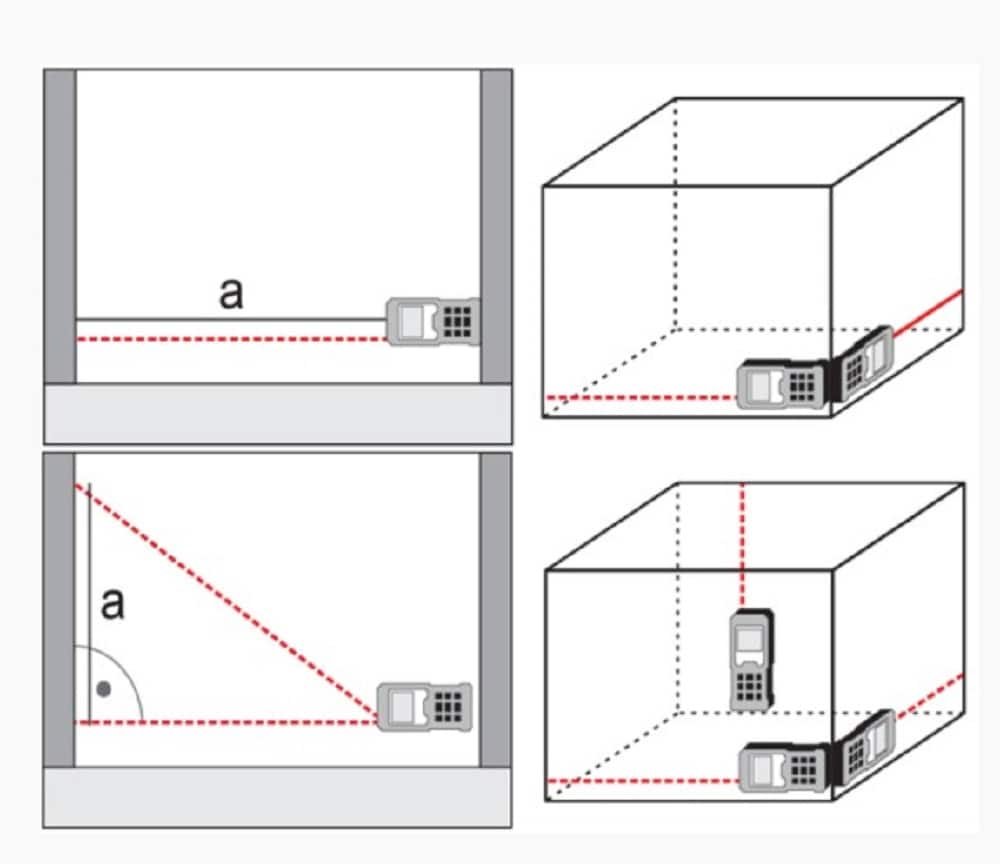 a

a